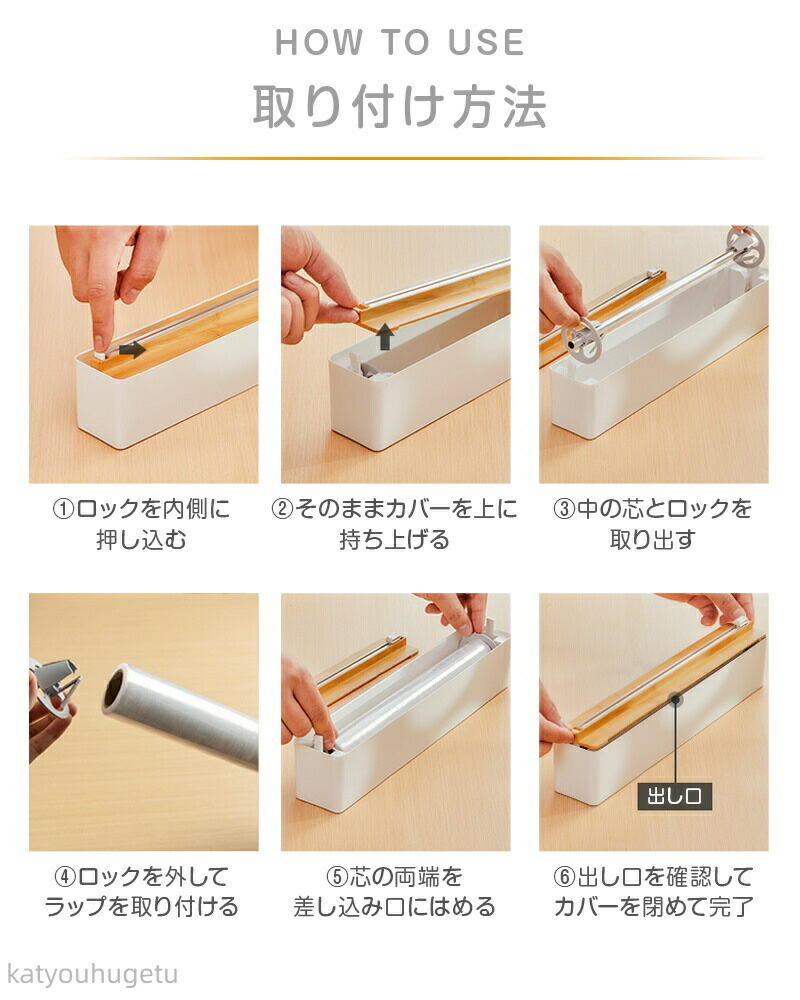 HOW TO USE
取り付け方法

①ロックを内側に押し込む

②そのままカバーを上に持ち上げる

③中の芯とロックを取り出す

④ロックを外してラップを取り付ける

⑤芯の両端を差し込み口にはめる

出し口

⑥出し口を確認してカバーを閉めて完了

katyouhugetu