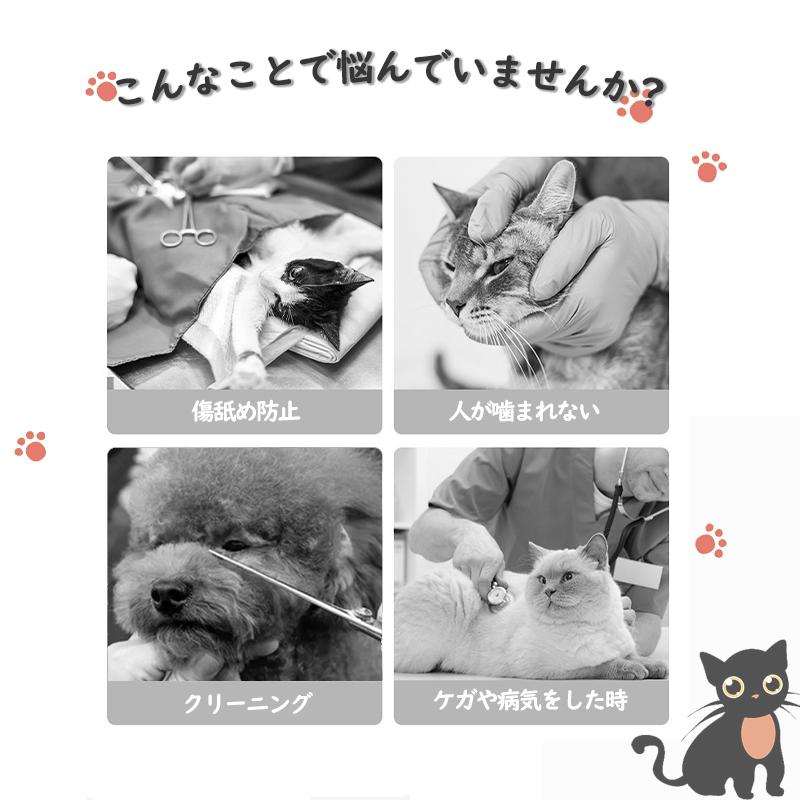 こんなことで悩んでいませんか?

傷舐め防止

人が噛まれない

クリーニング

ケガや病気をした時