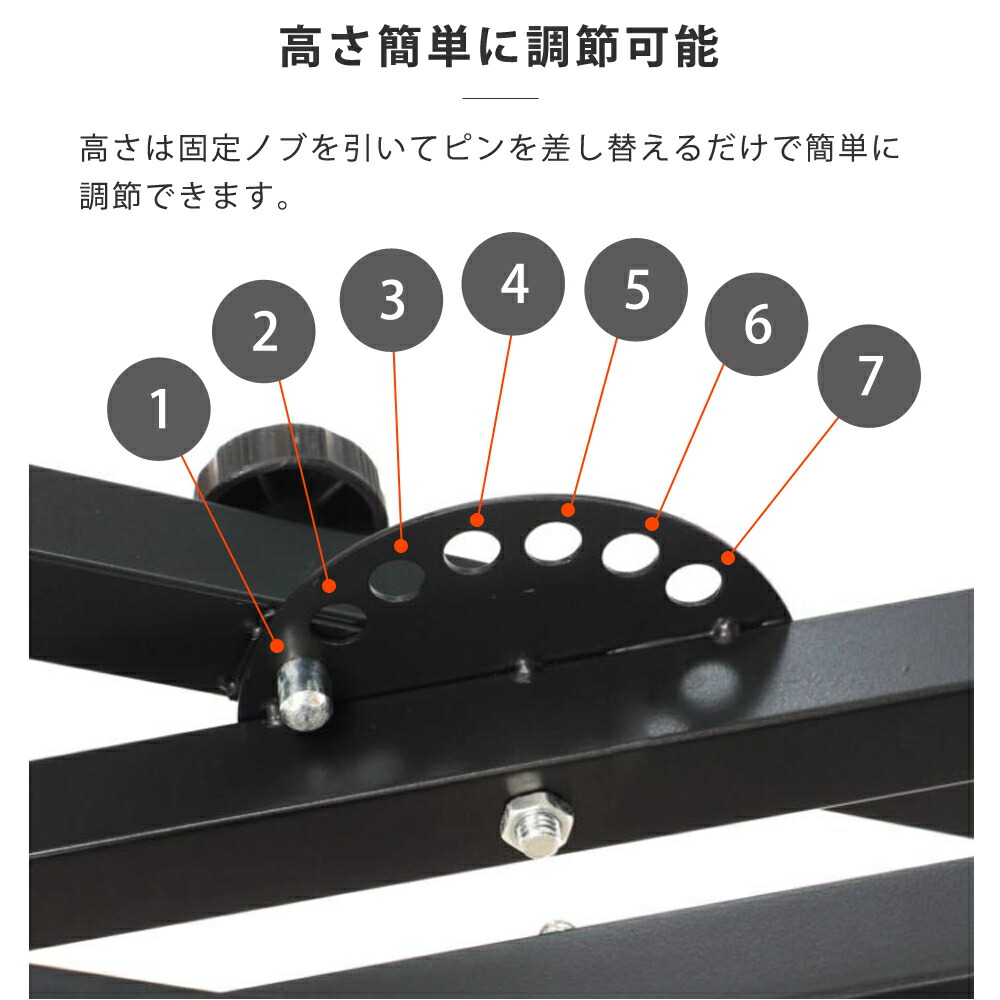 高さ簡単に調節可能

高さは固定ノブを引いてピンを差し替えるだけで簡単に調節できます。

1
2
3
4
5
6
7