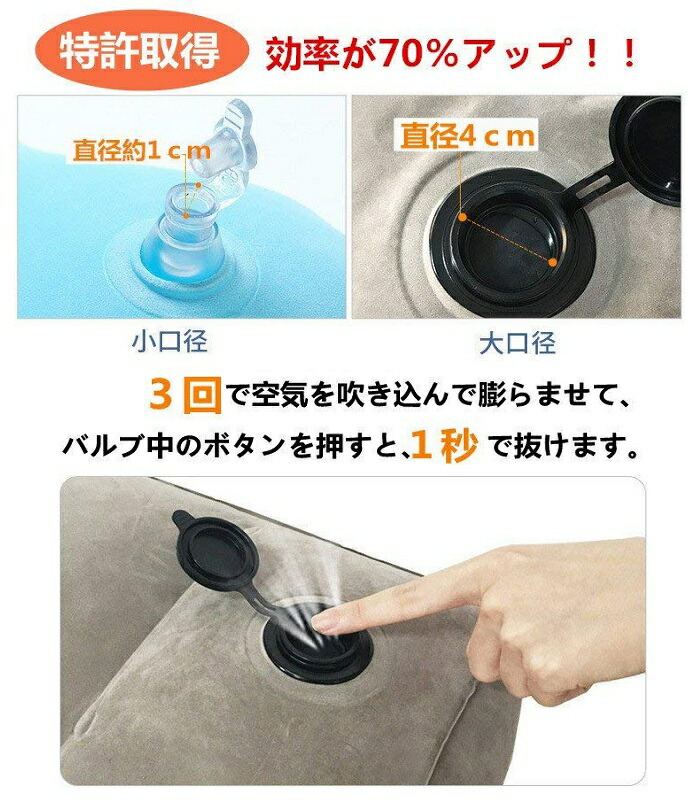 特許取得 効率が70%アップ！！

直径約1ｃｍ

直径4ｃｍ

小口径

大口径

3回で空気を吹き込んで膨らませて、バルブ中のボタンを押すと、1秒で抜けます。