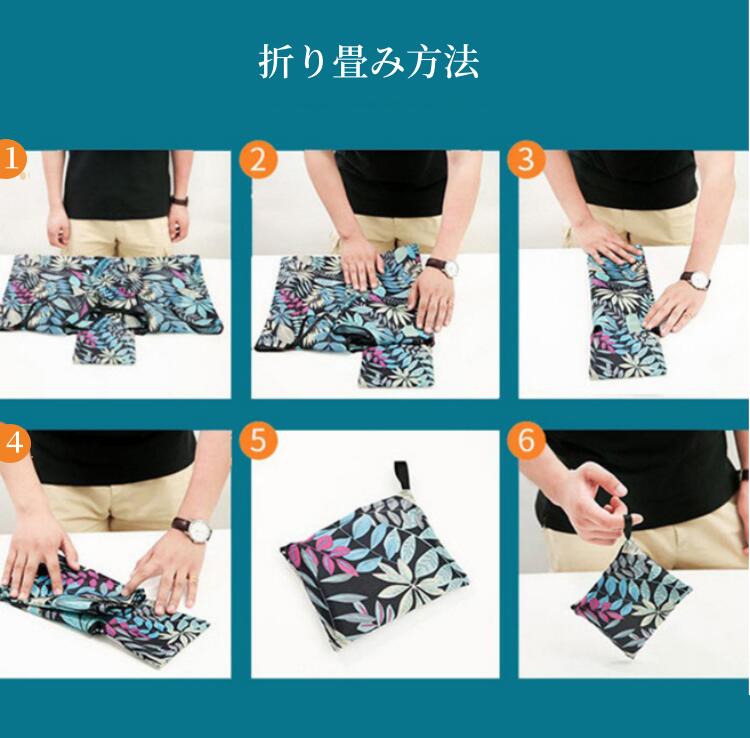 折り畳み方法

1

2

3

4

5

6