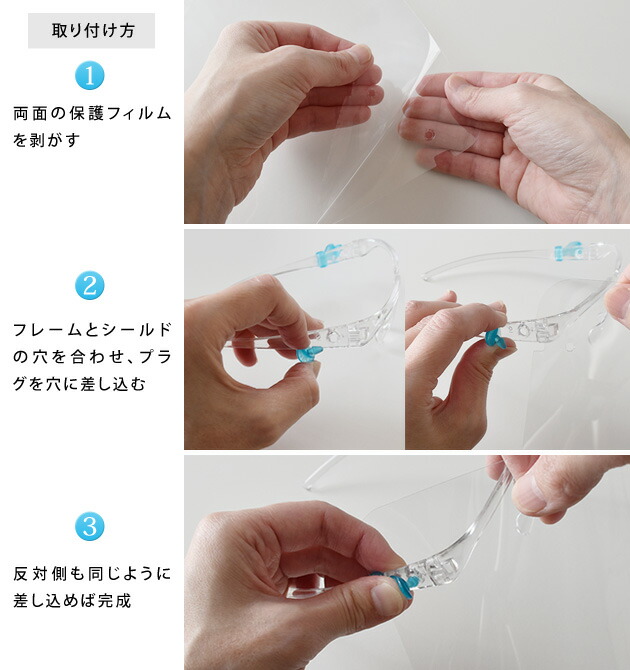 取り付け方

1

両面の保護フィルムを剥がす

2

フレームとシールドの穴を合わせ、プラグを穴に差し込む

3

反対側も同じように差し込めば完成