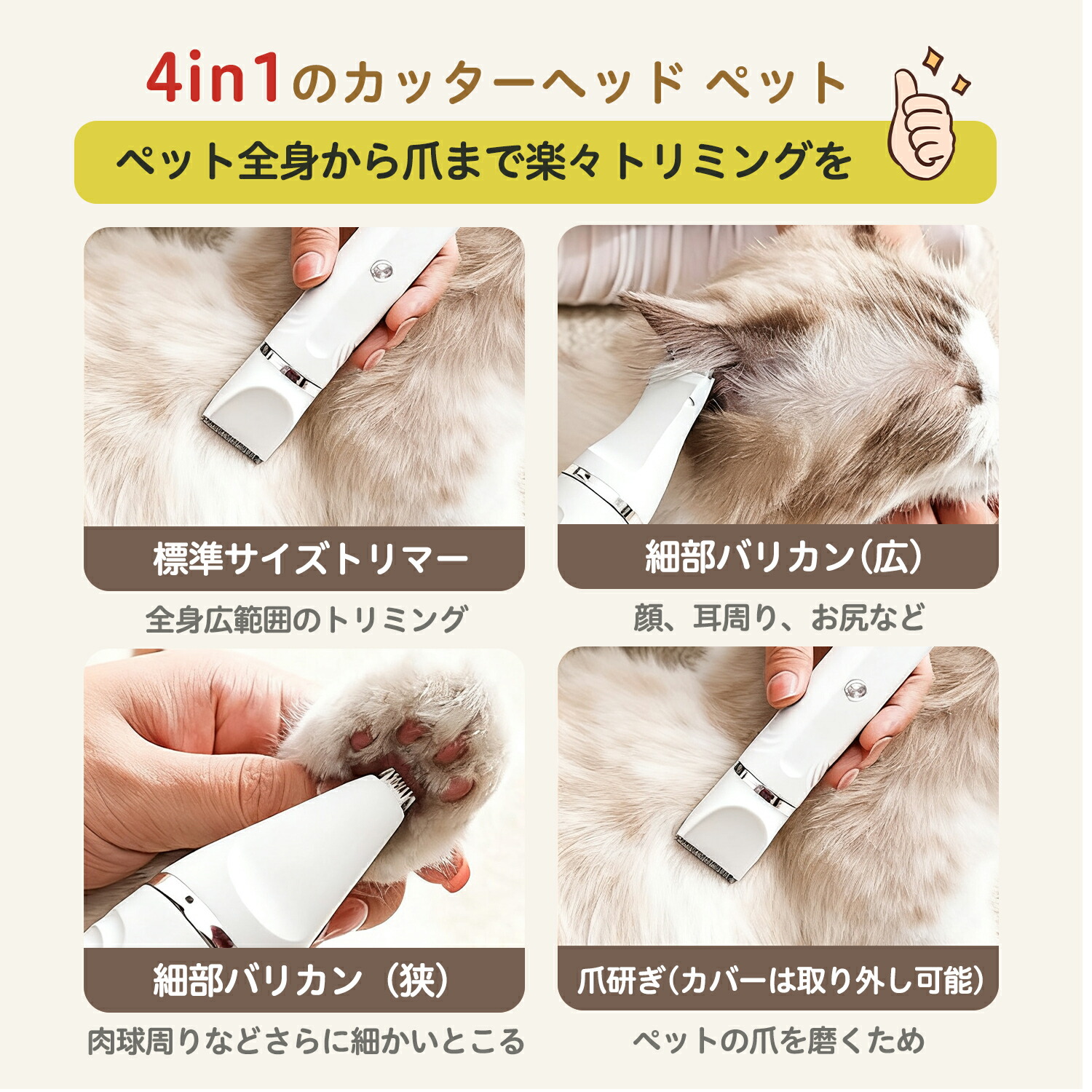 4in1のカッターヘッド ペット

ペット全身から爪まで楽々トリミングを

標準サイズトリマー

全身広範囲のトリミング

細部バリカン(広)

顔、耳周り、お尻など

細部バリカン（狭）

肉球周りなどさらに細かいところ

爪研ぎ(カバーは取り外し可能)

ペットの爪を磨くため