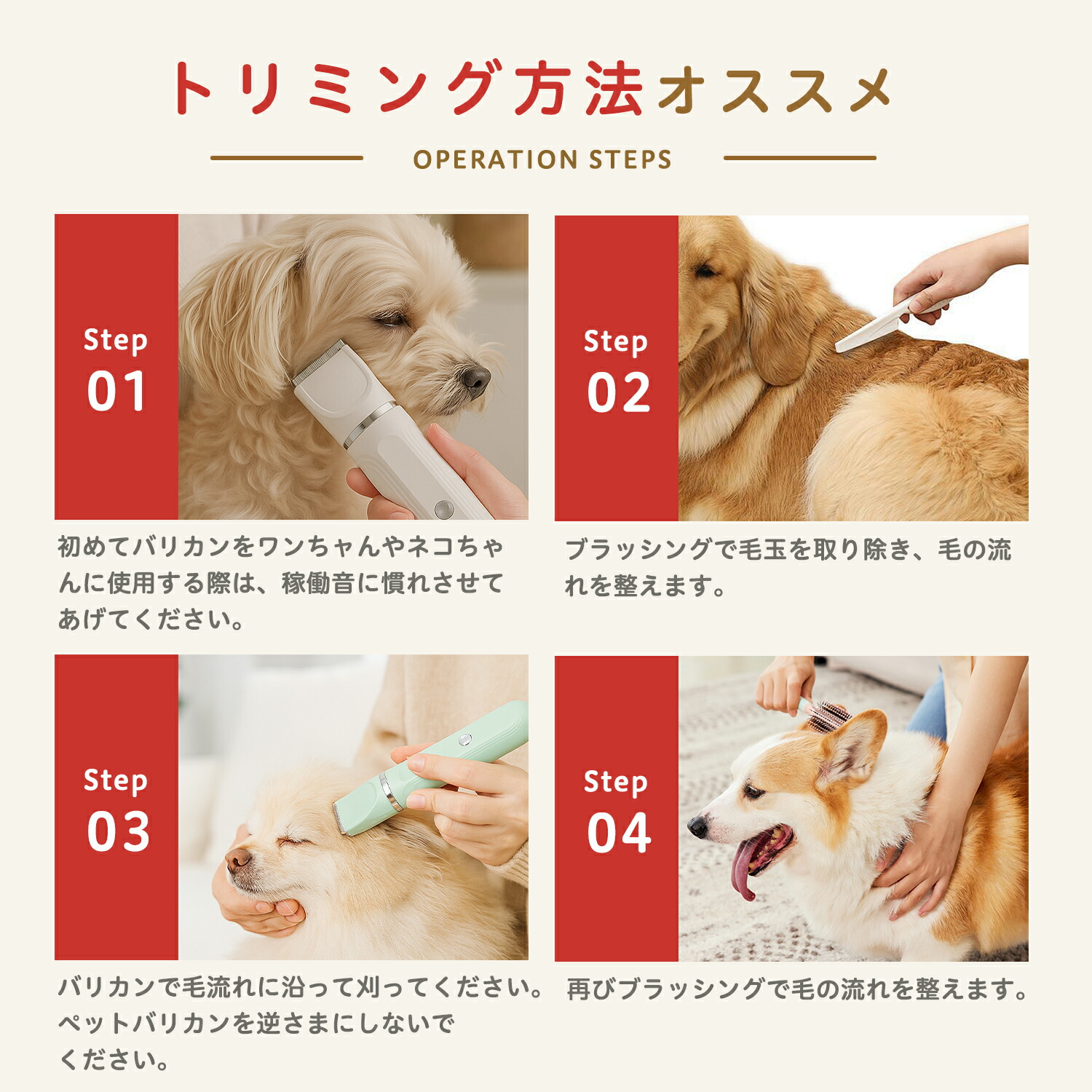 トリミング方法オススメ

OPERATION STEPS

Step 01

初めてバリカンをワンちゃんやネコちゃんに使用する際は、稼働音に慣れさせてあげてください。

Step 02

ブラッシングで毛玉を取り除き、毛の流れを整えます。

Step 03

バリカンで毛流れに沿って刈ってください。ペットバリカンを逆さまにしないでください。

Step 04

再びブラッシングで毛の流れを整えます。