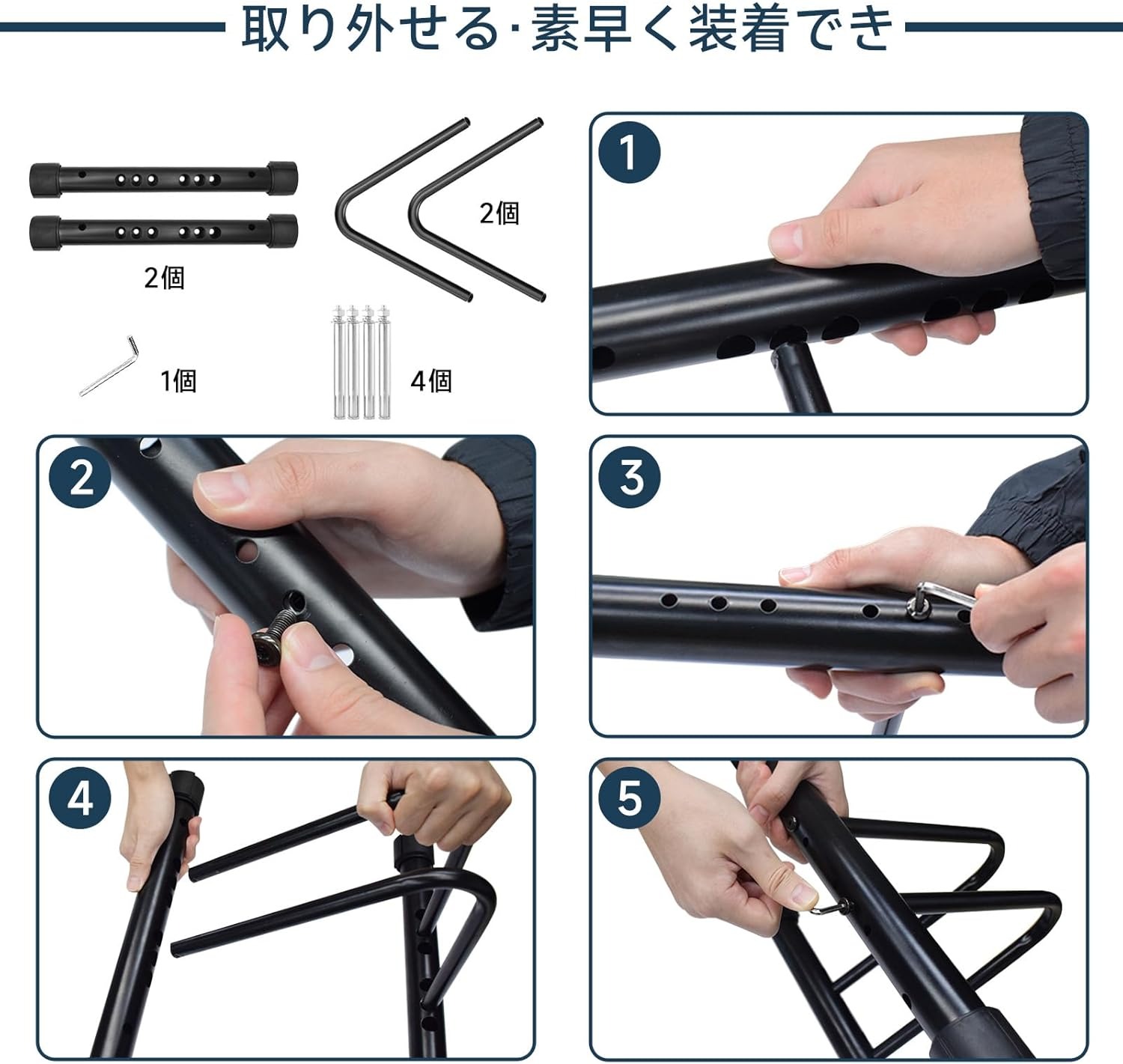 取り外せる·素早く装着でき

2個

2個

1個

4個

1

2

3

4

5