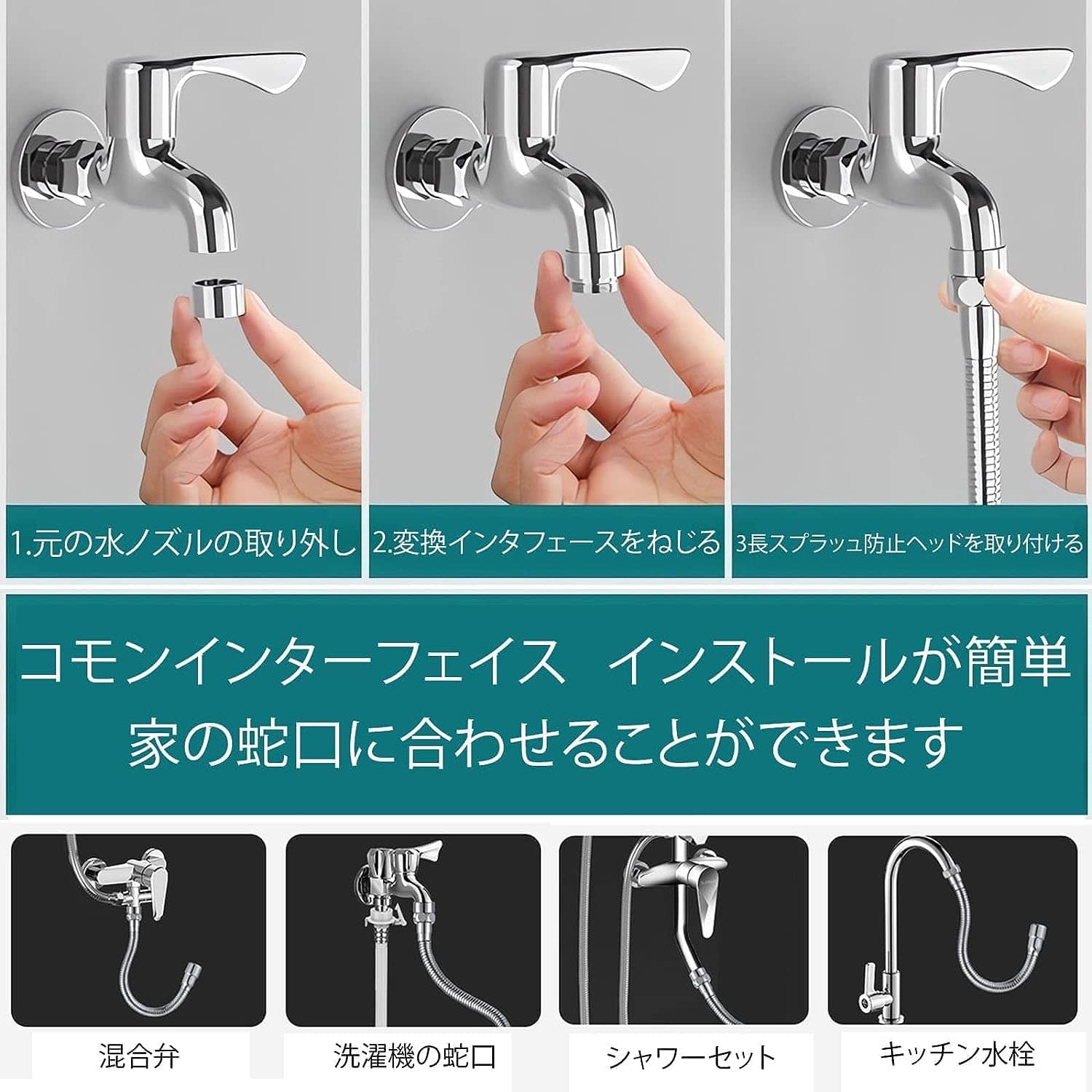 1.元の水ノズルの取り外し

2.変換インタフェースをねじる

3長スプラッュ防止ヘッドを取り付ける

コモンインターフェイス　インストールが簡単
家の蛇口に合わせることができます

混合弁

洗濯機の蛇口

シャワーセット

キッチン水栓