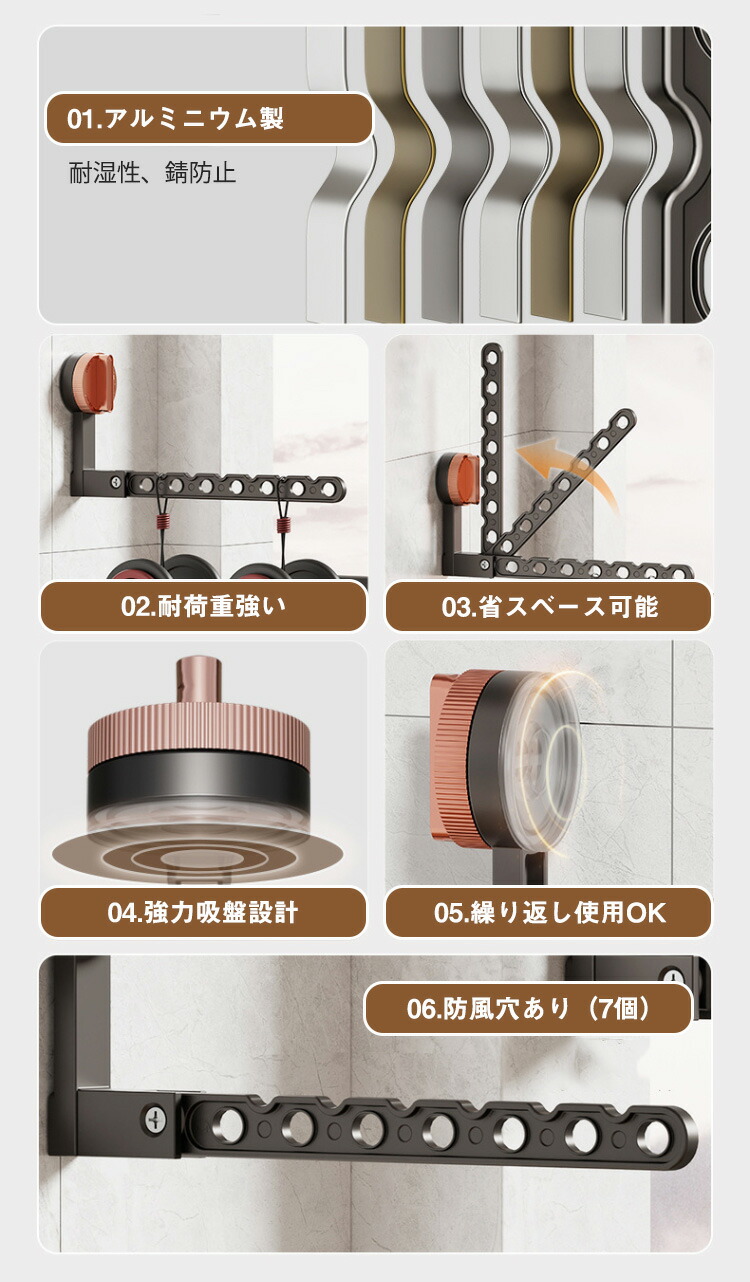 01.アルミニウム製

耐湿性、錆防止

02.耐荷重強い

03.省スペース可能

04.強力吸盤設計

05.繰り返し使用OK

06.防風穴あり（7個）