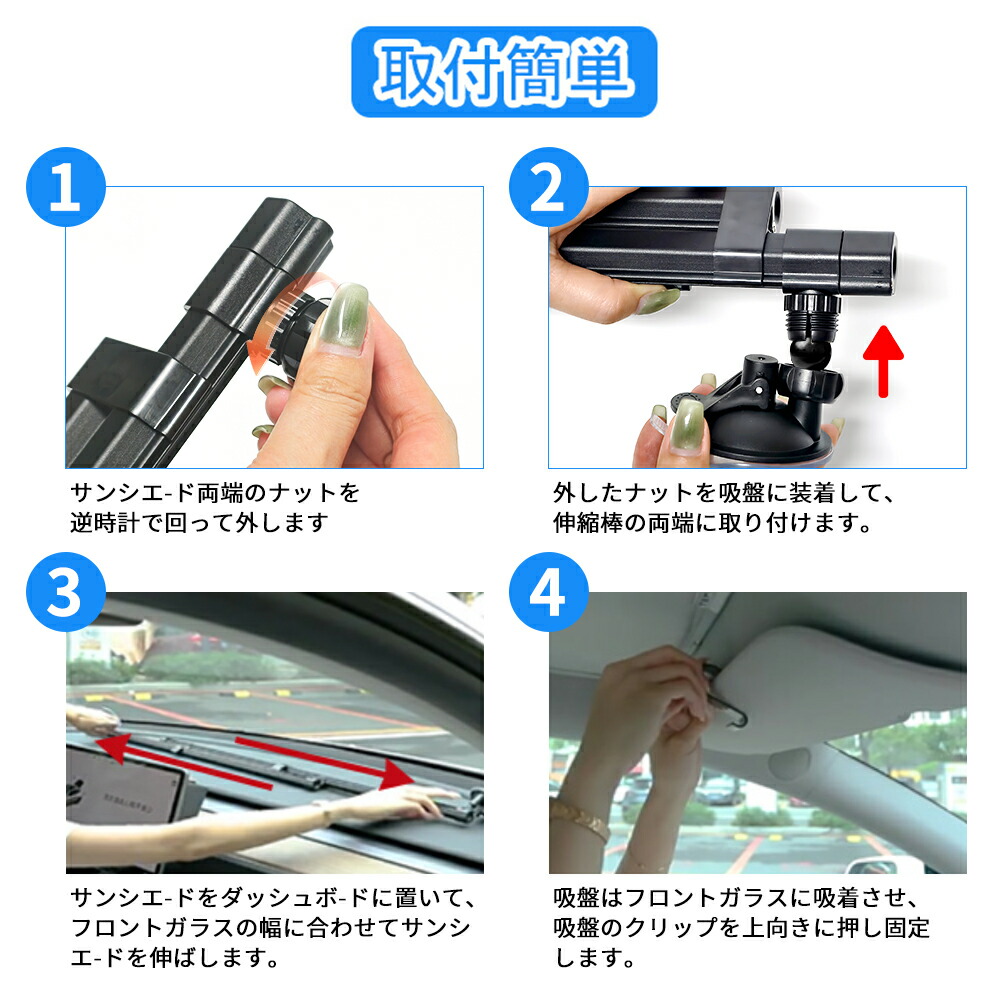 取付簡単

1

サンシエ-ド両端のナットを逆時計で回って外します

2

外したナットを吸盤に装着して、伸縮棒の両端に取り付けます。

3

サンシエ-ドをダッシュボ-ドに置いて、フロントガラスの幅に合わせてサンシエ-ドを伸ばします。

4

吸盤はフロントガラスに吸着させ、吸盤のクリップを上向きに押し固定します。