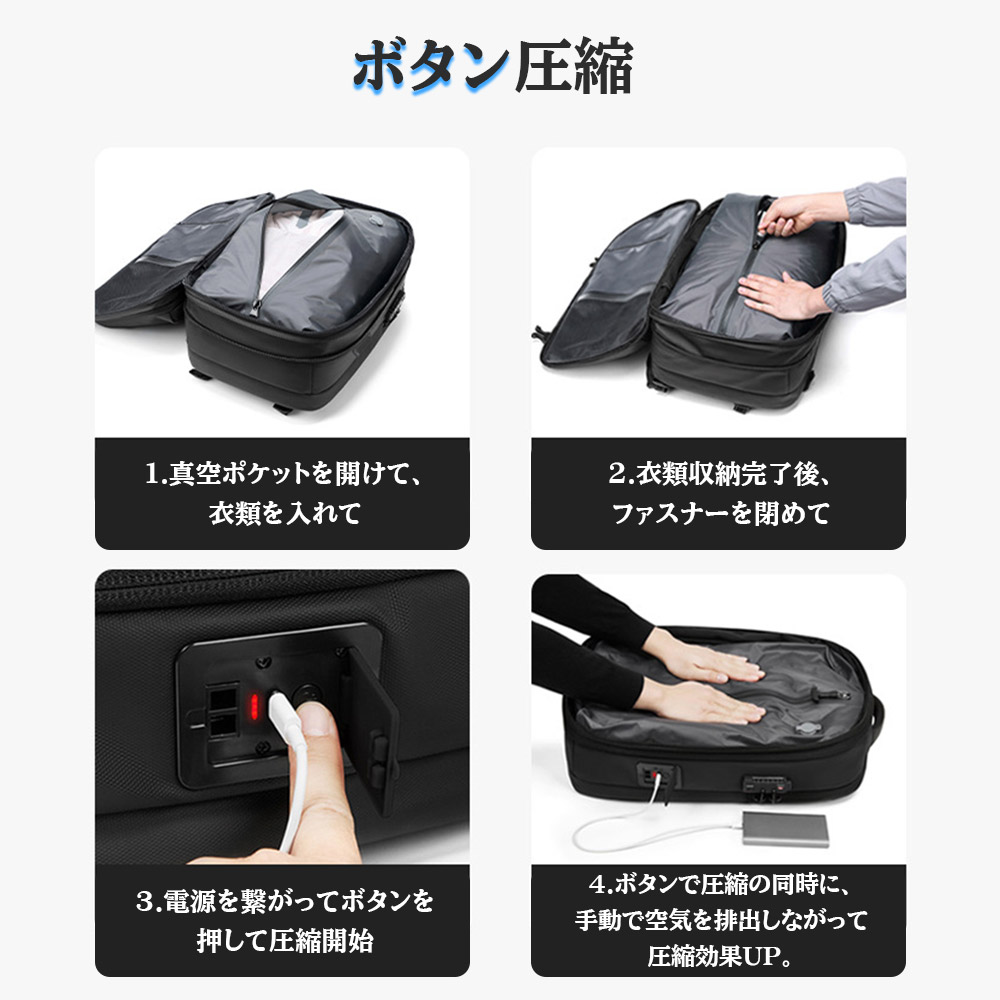 ボタン圧縮

1.真空ポケットを開けて、衣類を入れて

2.衣類収納完了後、ファスナーを閉めて

3.電源を繋がってボタンを押して圧縮開始

4.ボタンで圧縮の同時に、手動で空気を排出しながって圧縮効果UP。