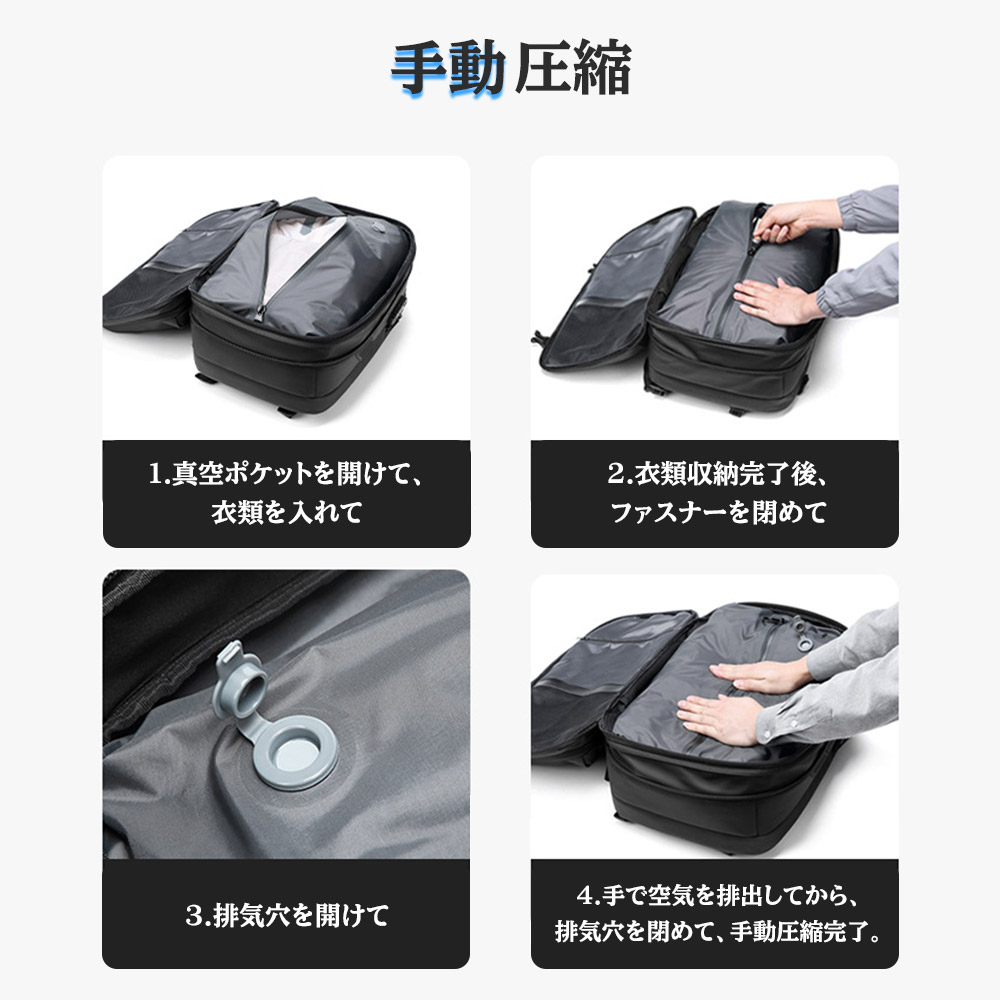 手動圧縮

1.真空ポケットを開けて、衣類を入れて

2.衣類収納完了後、ファスナーを閉めて

3.排気穴を開けて

4.手で空気を排出してから、排気穴を閉めて、手動圧縮完了。