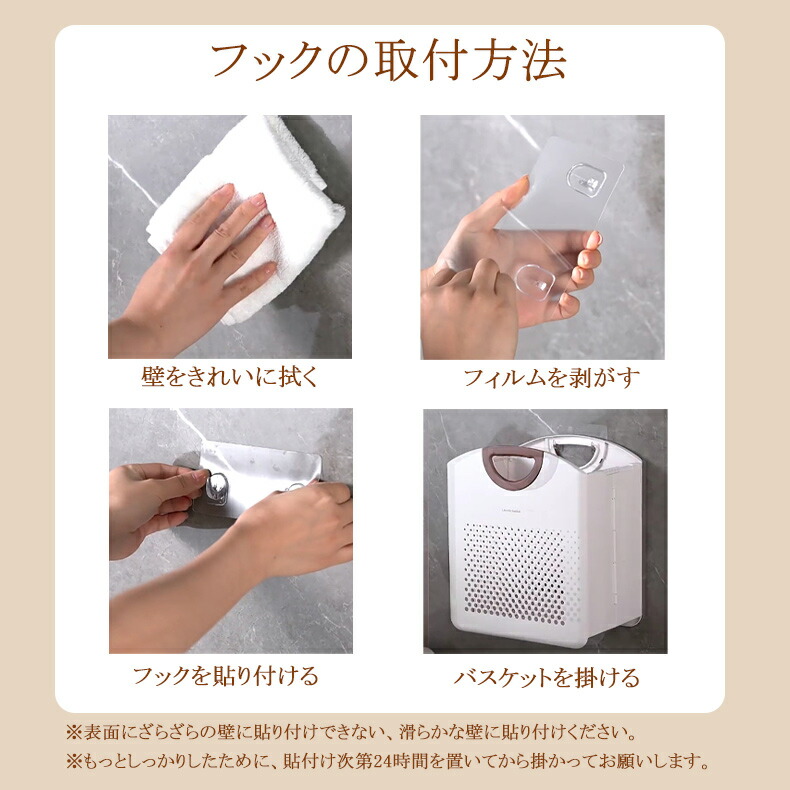 フックの取付方法

壁をきれいに拭く

フィルムを剥がす

フックを貼り付ける

バスケットを掛ける

※表面にざらざらの壁に貼り付けできない、滑らかな壁に貼り付けください。
※もっとしっかりしたために、貼付け次第24時間を置いてから掛かってお願いします。