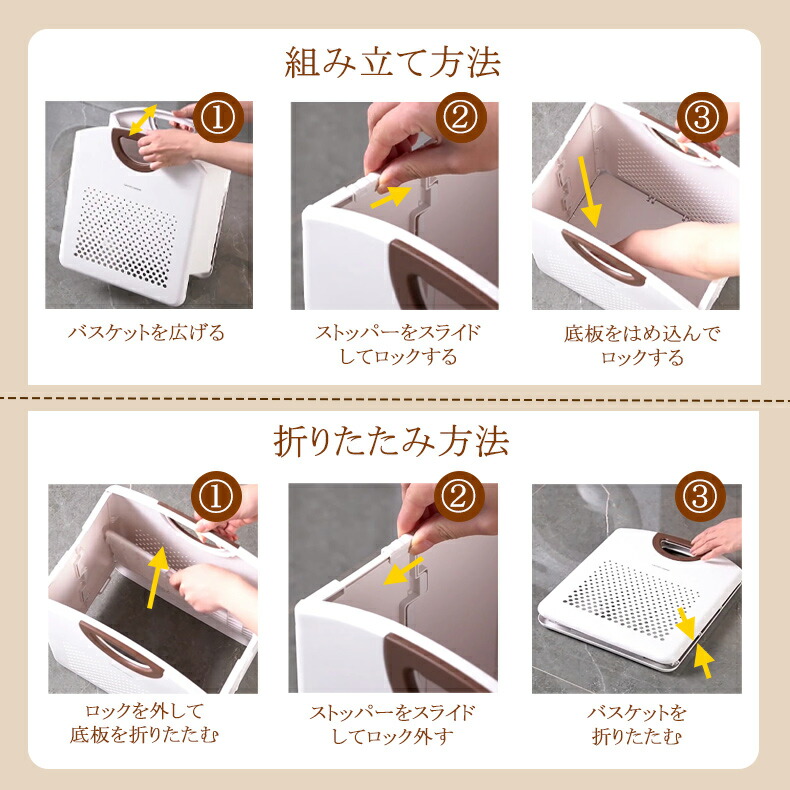 組み立て方法

①

バスケットを広げる

②

ストッパーをスライドしてロックする

③

底板をはめ込んでロックする

折りたたみ方法

①

ロックを外して底板を折りたたむ

②

ストッパーをスライドしてロック外す

③

バスケットを折りたたむ