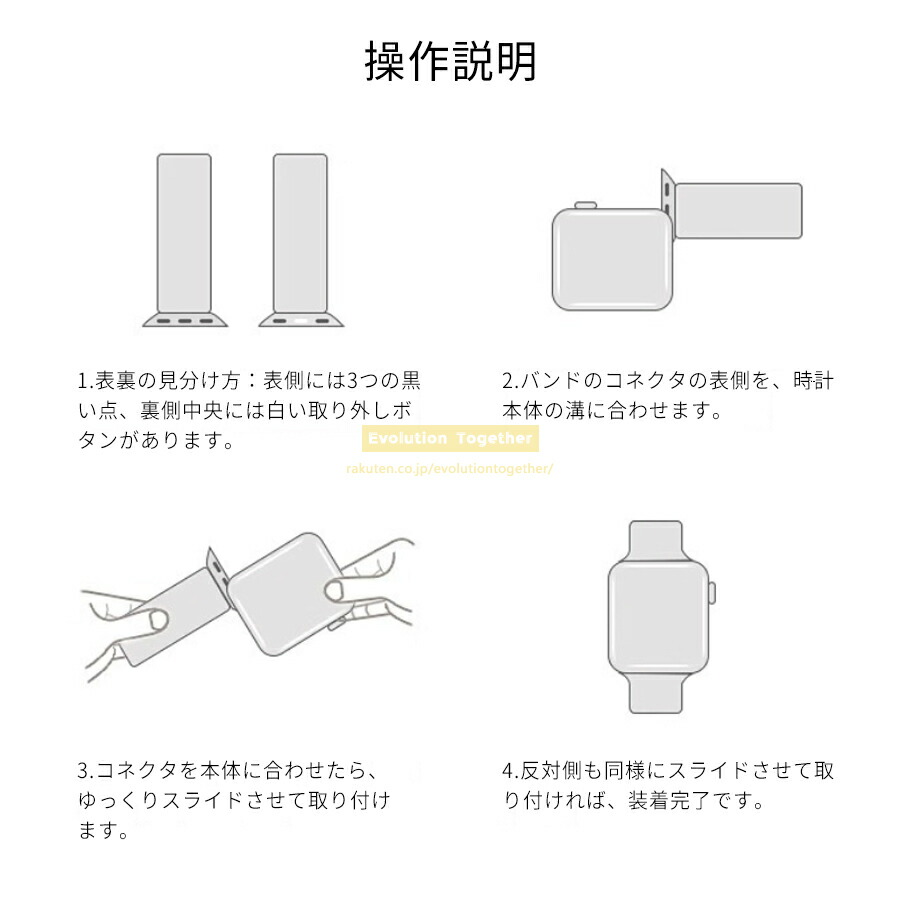 操作説明

1.表裏の見分け方：表側には3つの黒い点、裏側中央には白い取り外しボタンがあります。

2.バンドのコネクタの表側を、時計本体の溝に合わせます。

Evolution Together
rakuten.co.jp/evolutiontogether/

3.コネクタを本体に合わせたら、ゆっくりスライドさせて取り付けます。

4.反対側も同様にスライドさせて取り付ければ、装着完了です。