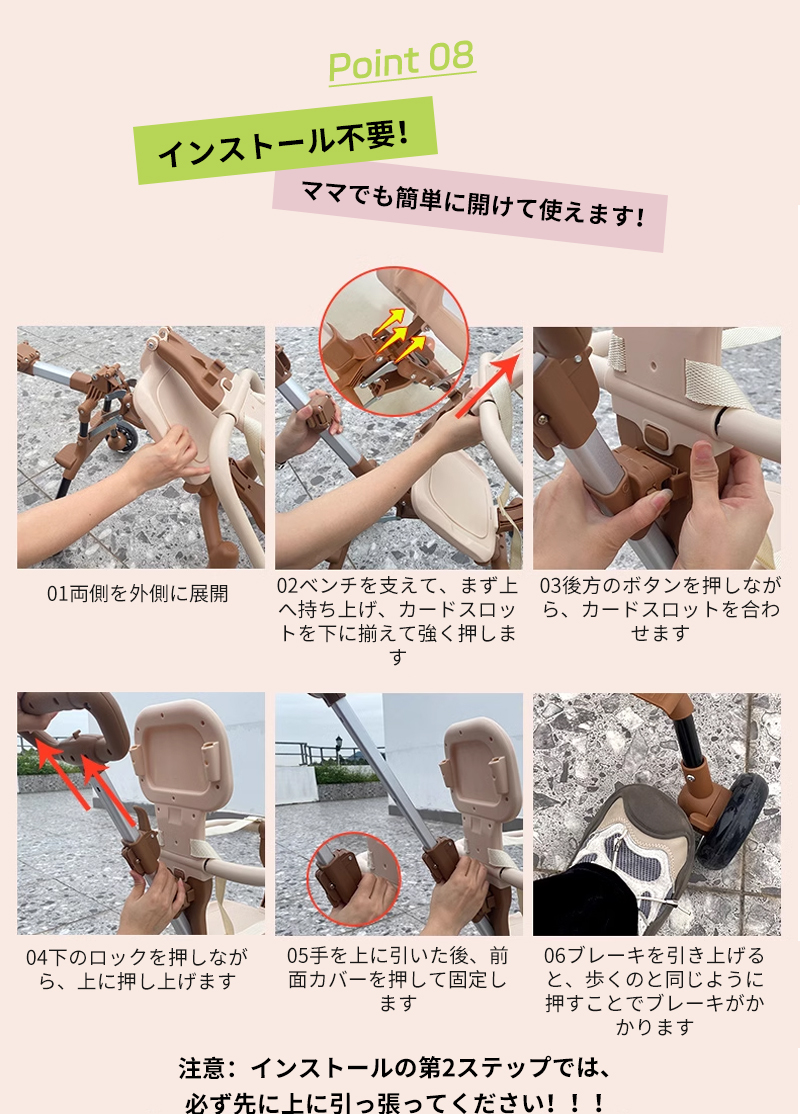 Point 08

インストール不要!

ママでも簡単に開けて使えます!

01両側を外側に展開

02ベンチを支えて、まず上へ持ち上げ、カードスロットを下に揃えて強く押します

03後方のボタンを押しながら、カードスロットを合わせます

04下のロックを押しながら、上に押し上げます

05手を上に引いた後、前面カバーを押して固定します

06ブレーキを引き上げると、歩くのと同じように押すことでブレーキがかかります

注意：インストールの第2ステップでは、必ず先に上に引っ張ってください！！！