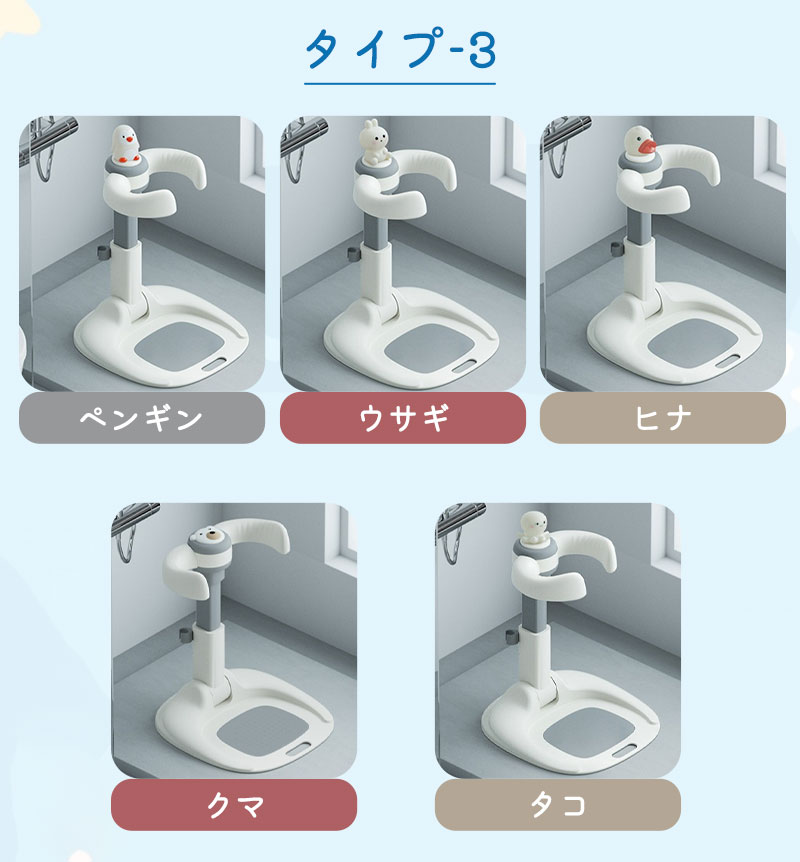 タイプ-3

ペンギン

ウサギ

ヒナ

クマ

タコ