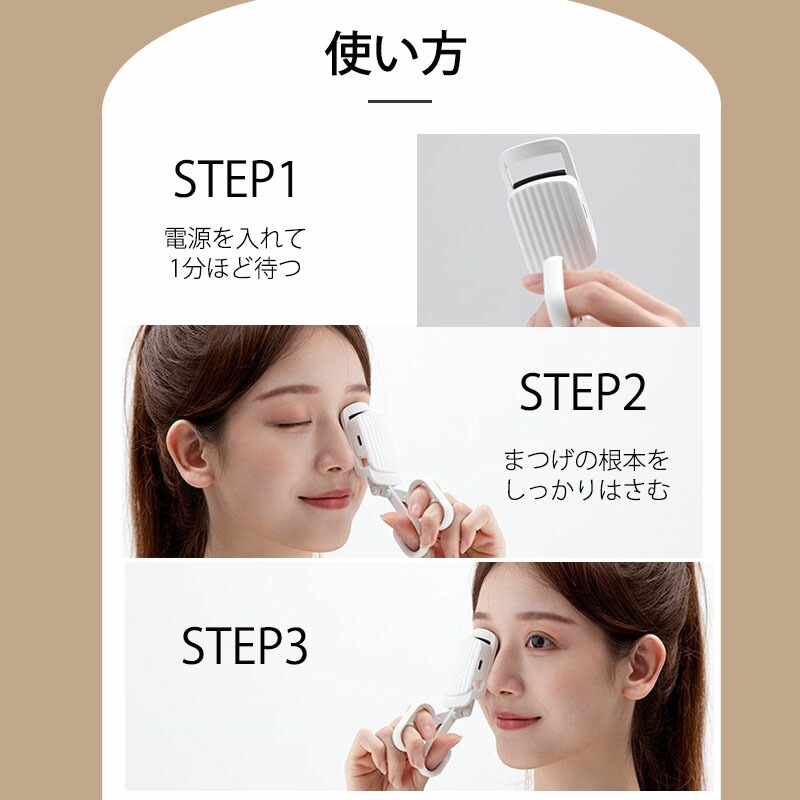 使い方

STEP1

電源を入れて
1分ほど待つ

STEP2

まつげの根本を
しっかりはさむ

STEP3