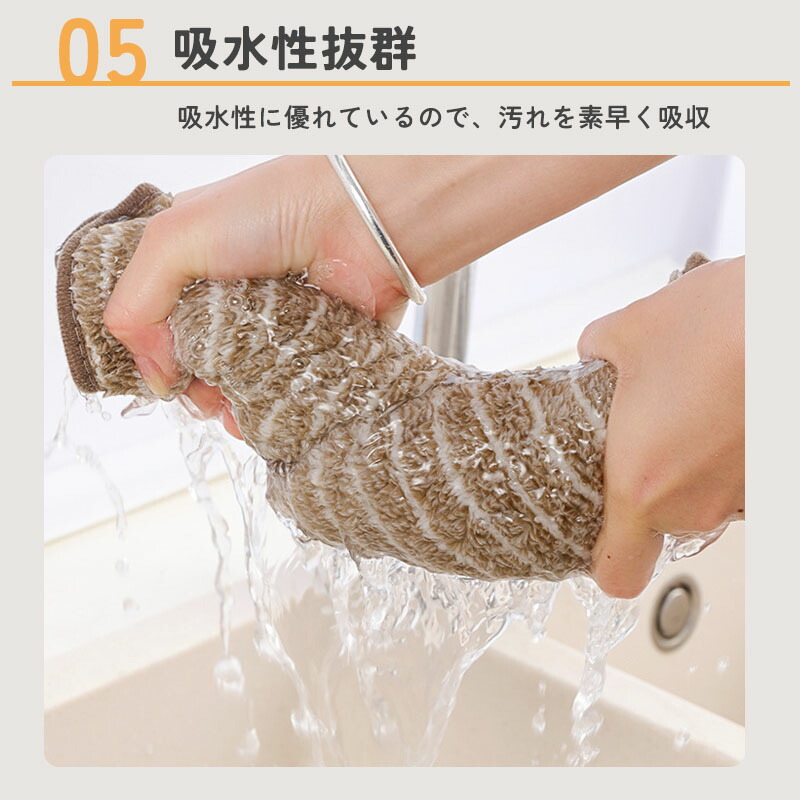 05 吸水性抜群

吸水性に優れているので、汚れを素早く吸収