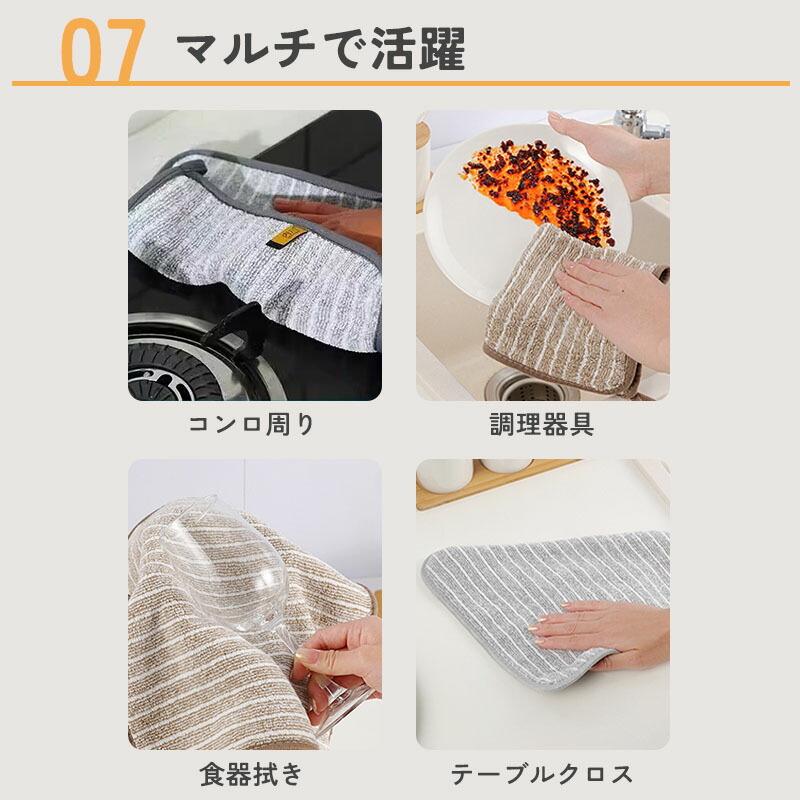 07 マルチで活躍

コンロ周り

調理器具

食器拭き

テーブルクロス