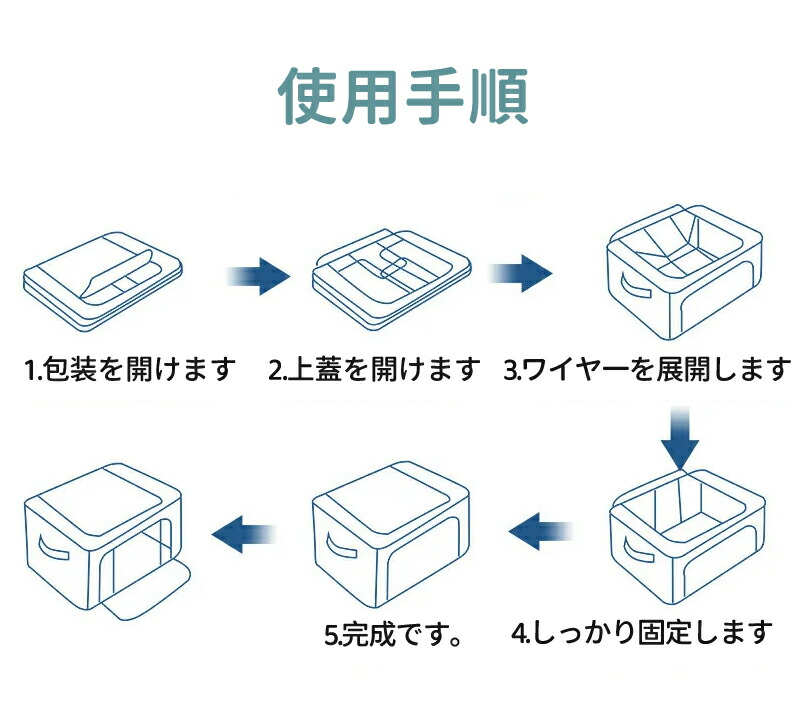 使用手順

1.包装を開けます

2.上蓋を開けます

3.ワイヤーを展開します

4.しっかり固定します

5.完成です。