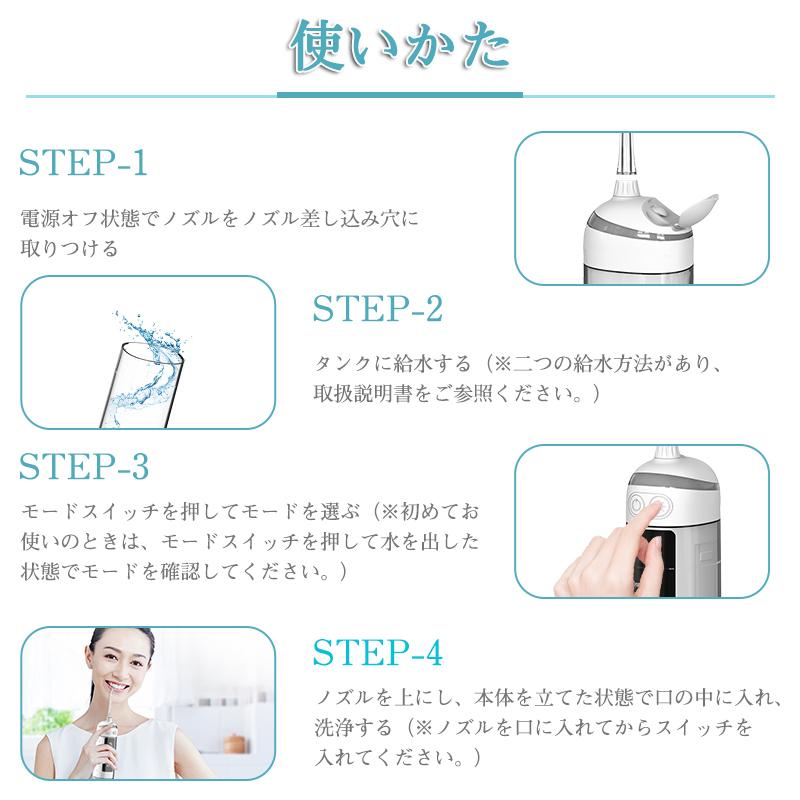 使いかた

STEP-1

電源オフ状態でノズルをノズル差し込み穴に取りつける

STEP-2

タンクに給水する（※二つの給水方法があり、取扱説明書をご参照ください。）

STEP-3

モードスイッチを押してモードを選ぶ（※初めてお使いのときは、モードスイッチを押して水を出した状態でモードを確認してください。）

STEP-4

ノズルを上にし、本体を立てた状態で口の中に入れ、洗浄する（※ノズルを口に入れてからスイッチを入れてください。）