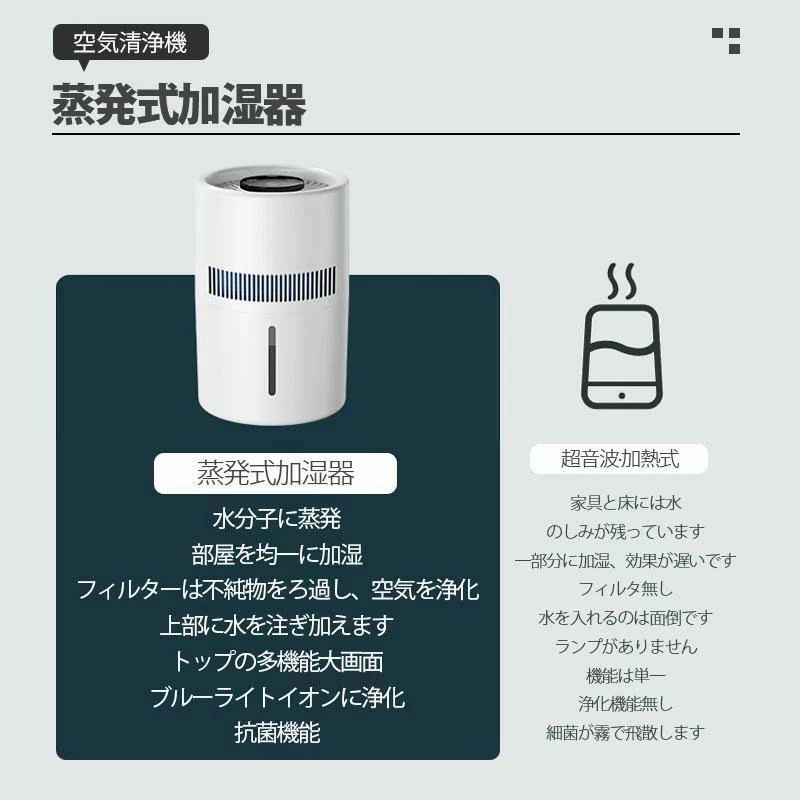 空気清浄機

蒸発式加湿器

蒸発式加湿器

水分子に蒸発
部屋を均一に加湿
フィルターは不純物をろ過し、空気を浄化
上部に水を注ぎ加えます
トップの多機能大画面
ブルーライトイオンに浄化
抗菌機能

超音波·加熱式

家具と床には水
のしみが残っています
一部分に加湿、効果が遅いです
フィルタ無し
水を入れるのは面倒です
ランプがありません
機能は単一
浄化機能無し
細菌が霧で飛散します