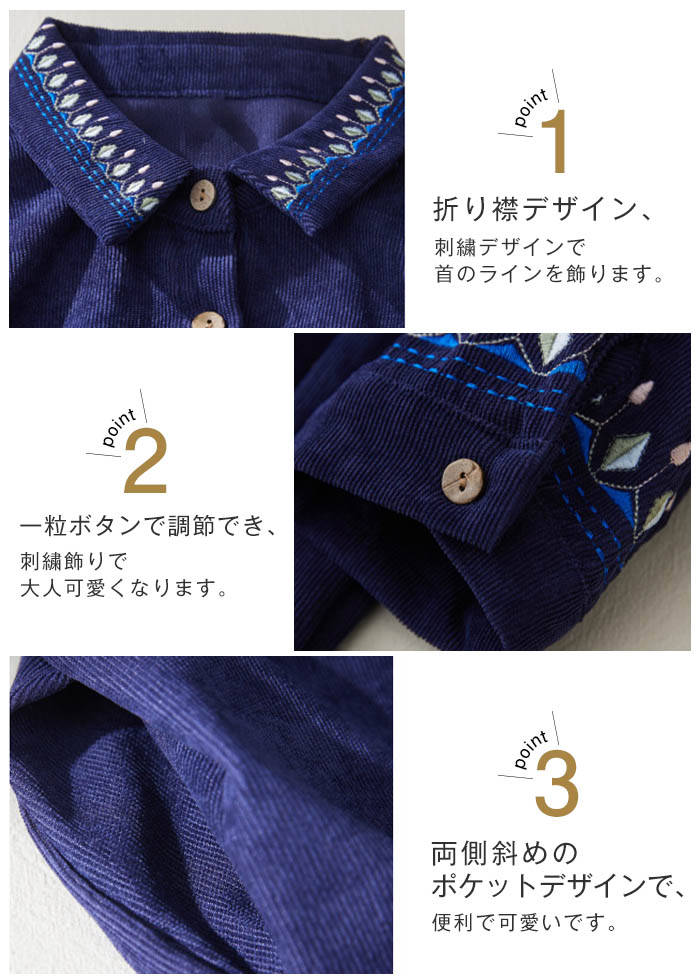 point 1

折り襟デザイン、

刺繍デザインで
首のラインを飾ります。

point 2

一粒ボタンで調節でき、

刺繍飾りで
大人可愛くなります。

point 3

両側斜めの
ポケットデザインで、

便利で可愛いです。