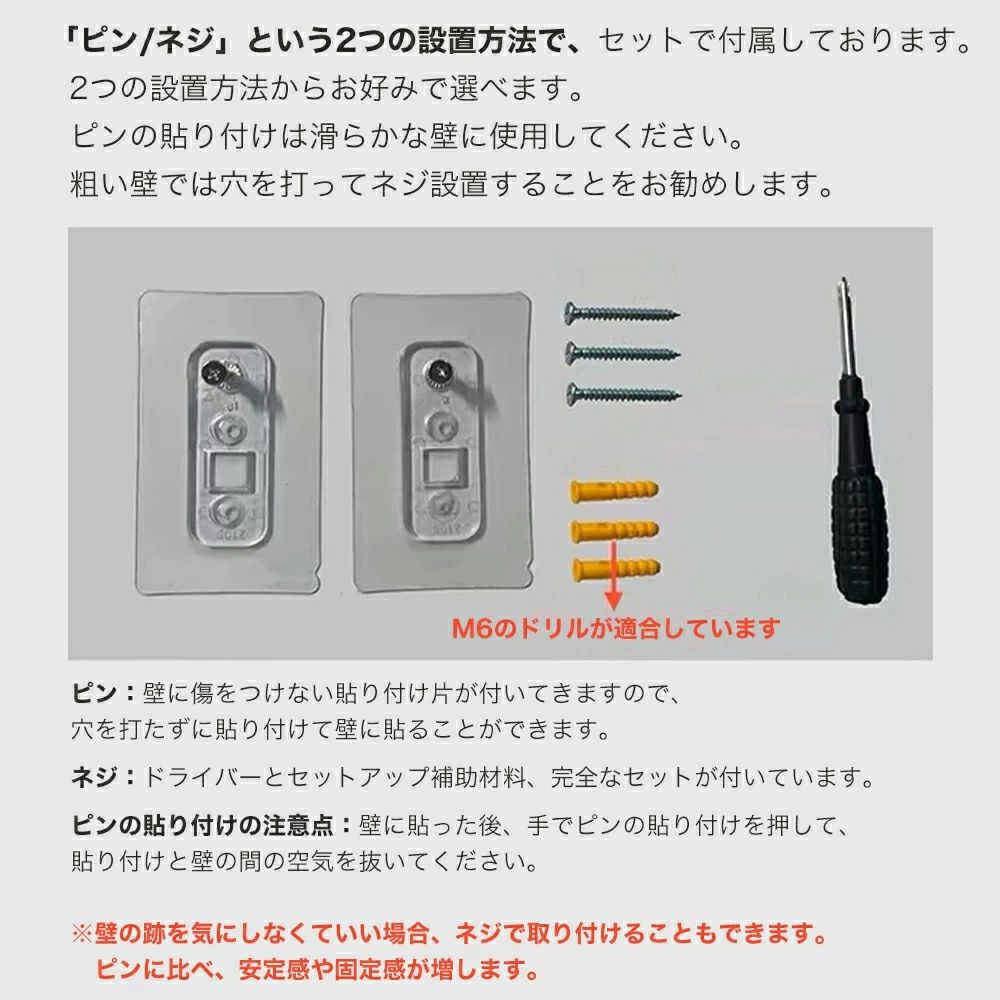 「ピン/ネジ」という2つの設置方法で、セットで付属しております。
2つの設置方法からお好みで選べます。
ピンの貼り付けは滑らかな壁に使用してください。
粗い壁では穴を打ってネジ設置することをお勧めします。

M6のドリルが適合しています

ピン：壁に傷をつけない貼り付け片が付いてきますので、穴を打たずに貼り付けて壁に貼ることができます。

ネジ：ドライバーとセットアップ補助材料、完全なセットが付いています。

ピンの貼り付けの注意点：壁に貼った後、手でピンの貼り付けを押して、貼り付けと壁の間の空気を抜いてください。

※壁の跡を気にしなくていい場合、ネジで取り付けることもできます。
ピンに比べ、安定感や固定感が増します。