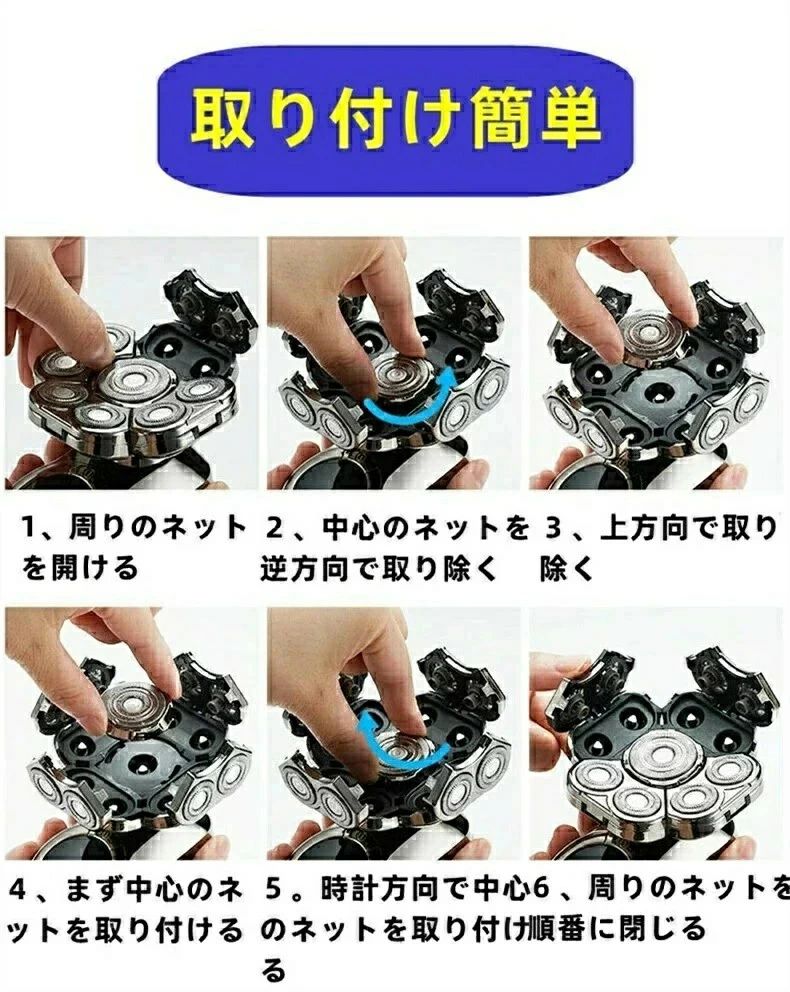 取り付け簡単

1、周りのネットを開ける

2、中心のネットを逆方向で取り除く

3、上方向で取り除く

4、まず中心のネットを取り付ける

5。時計方向で中心のネットを取り付ける

6、周りのネットを順番に閉じる