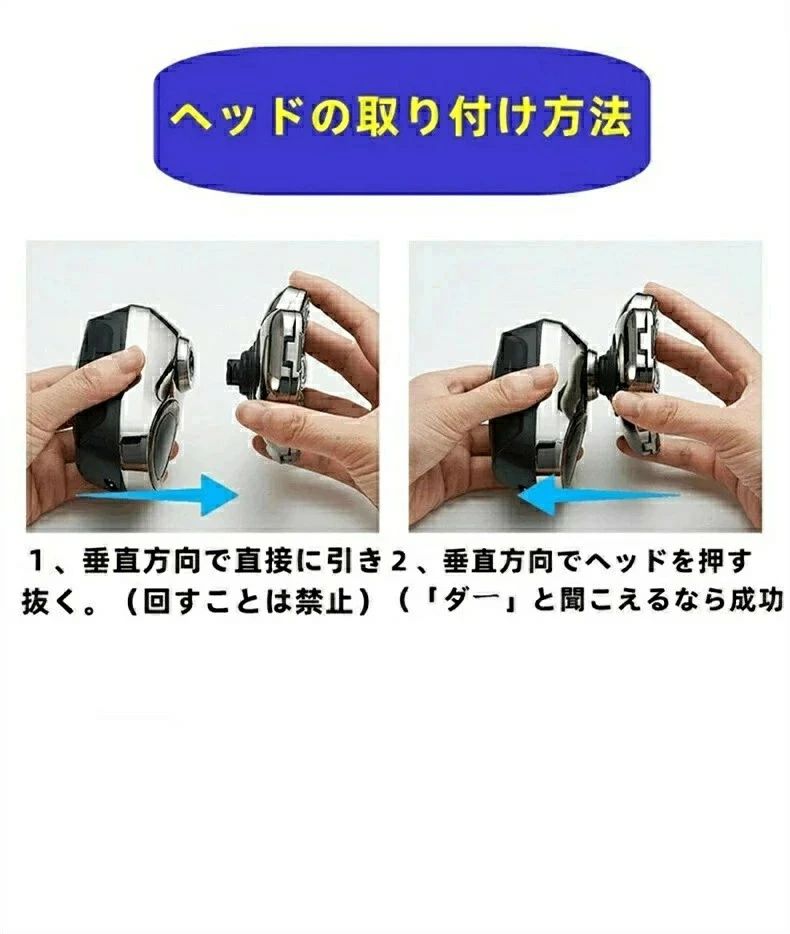 ヘッドの取り付け方法

1、垂直方向で直接に引き抜く。（回すことは禁止）

2、垂直方向でヘッドを押す（「ダー」と聞こえるなら成功