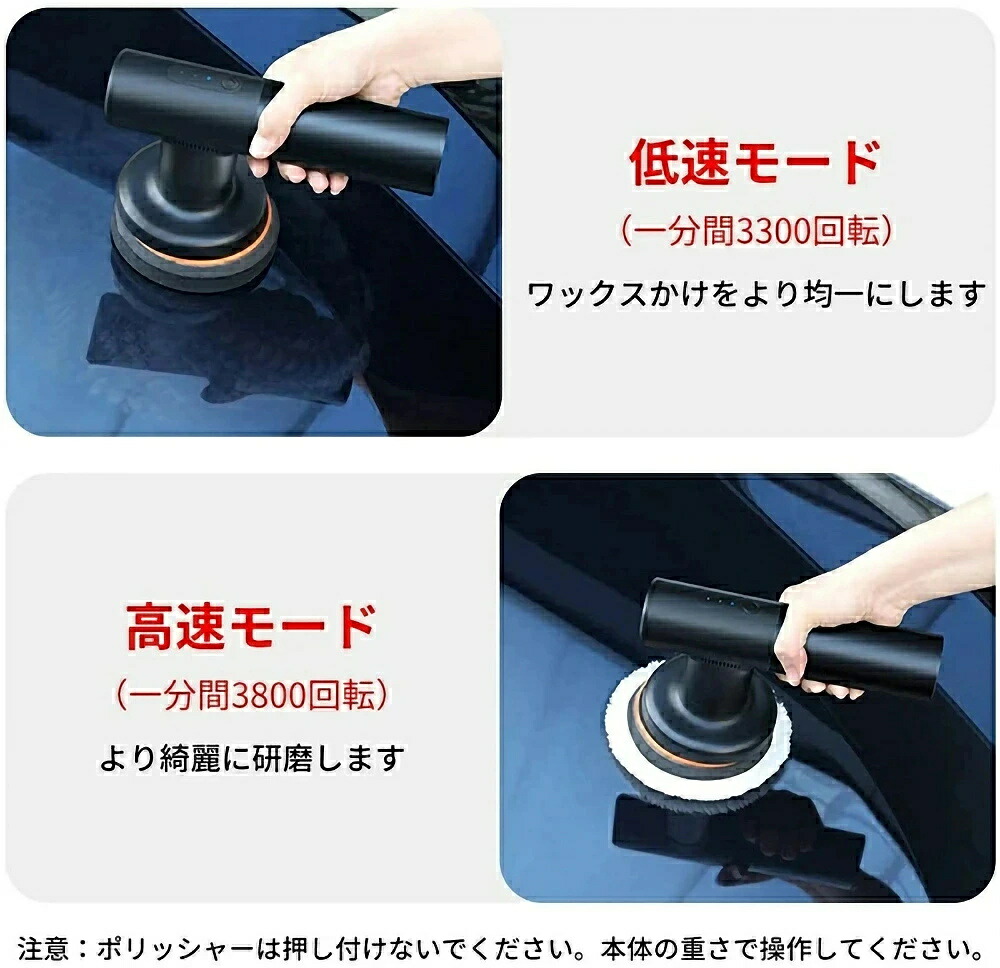 低速モード
（一分間3300回転）
ワックスかけをより均一にします

高速モード
（一分間3800回転）
より綺麗に研磨します

注意：ポリッシャーは押し付けないでください。本体の重さで操作してください。